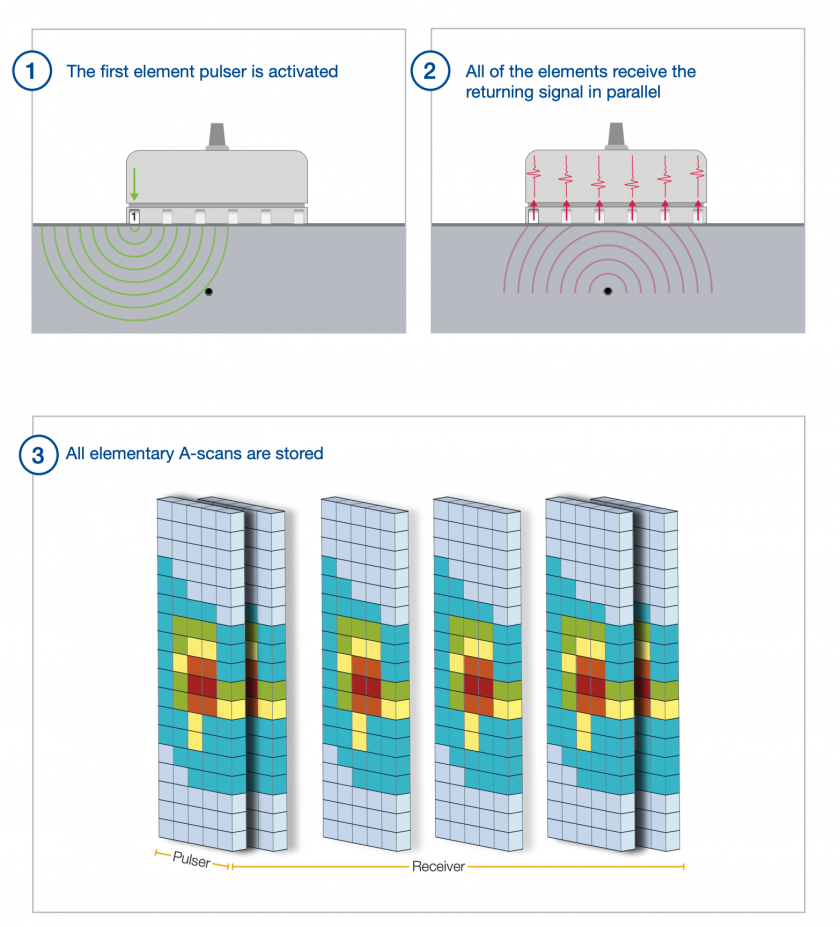 1 The first element pulser is activated

1

2 All of the elements receive the returning signal in parallel

3 All elementary A-scans are stored

Pulser

Receiver