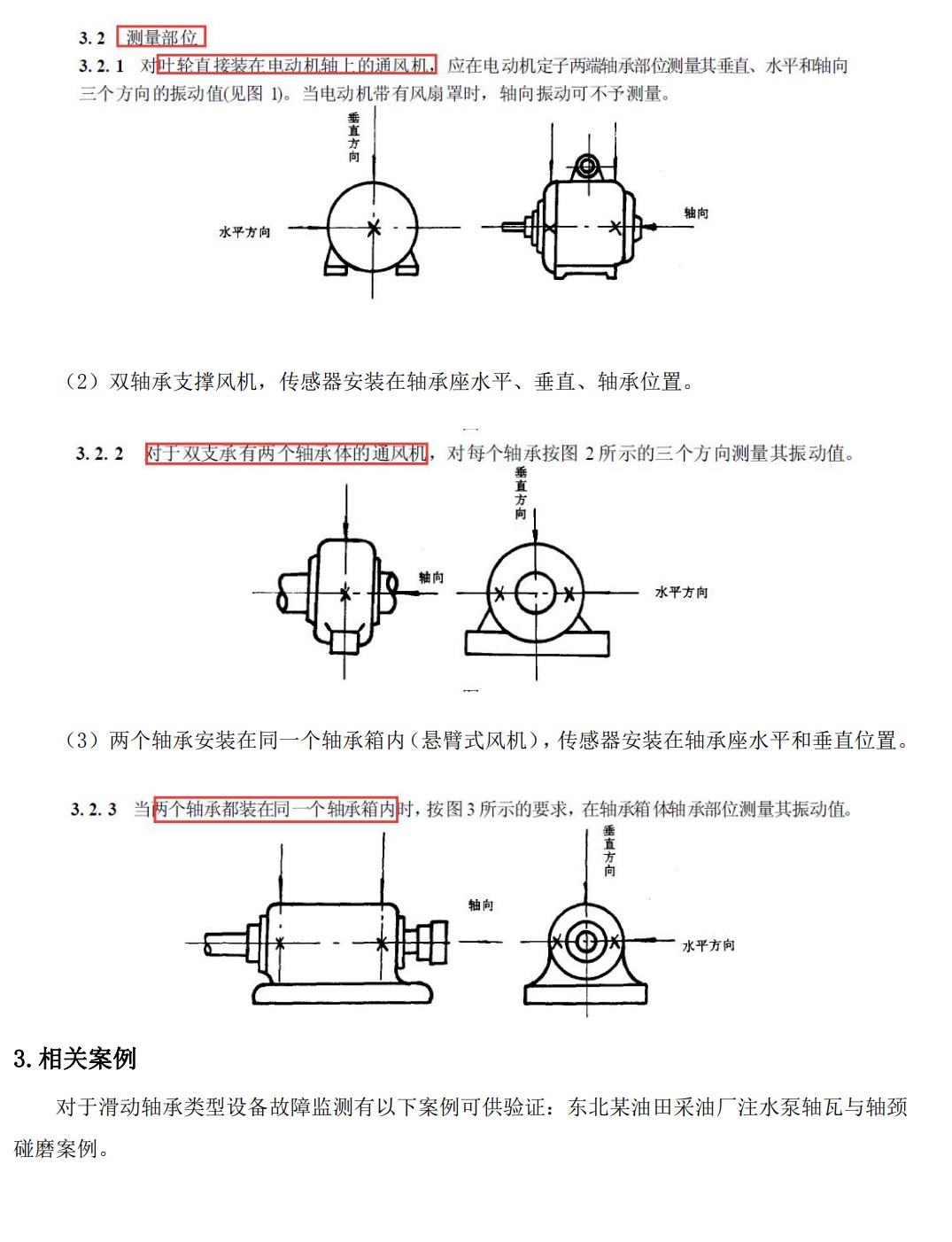 3.2 测量部位

3.2.1 对叶轮直接装在电动机轴上的通风机，应在电动机定子两端轴承部位测量其垂直、水平和轴向三个方向的振动值(见图 1)。当电动机带有风扇罩时，轴向振动可不予测量。

垂直方向

水平方向

轴向

（2）双轴承支撑风机，传感器安装在轴承座水平、垂直、轴承位置。

3.2.2 对于双支承有两个轴承体的通风机，对每个轴承按图 2 所示的三个方向测量其振动值。

垂直方向

轴向

水平方向

（3）两个轴承安装在同一个轴承箱内（悬臂式风机），传感器安装在轴承座水平和垂直位置。

3.2.3 当两个轴承都装在同一个轴承箱内时，按图 3 所示的要求，在轴承箱体轴承部位测量其振动值。

垂直方向

轴向

水平方向

3.相关案例

对于滑动轴承类型设备故障监测有以下案例可供验证：东北某油田采油厂注水泵轴瓦与轴颈碰磨案例。