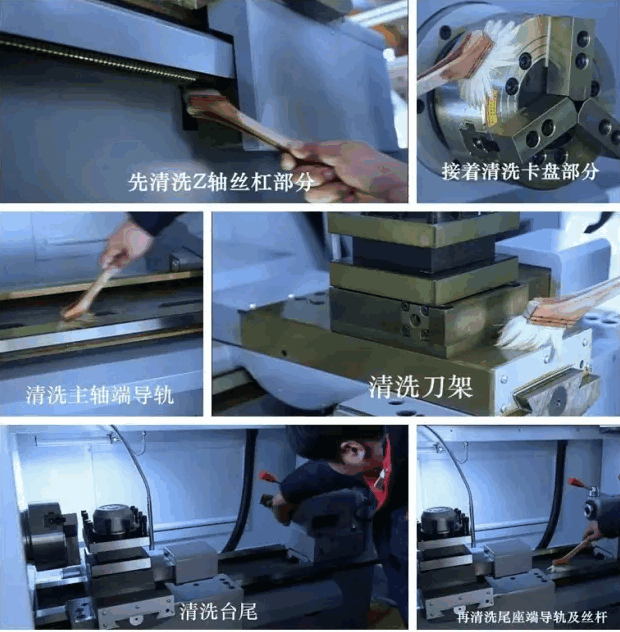 先清洗Z轴丝杠部分

接着清洗卡盘部分

清洗主轴端导轨

清洗刀架

清洗台尾

再清洗尾座端导轨及丝杆